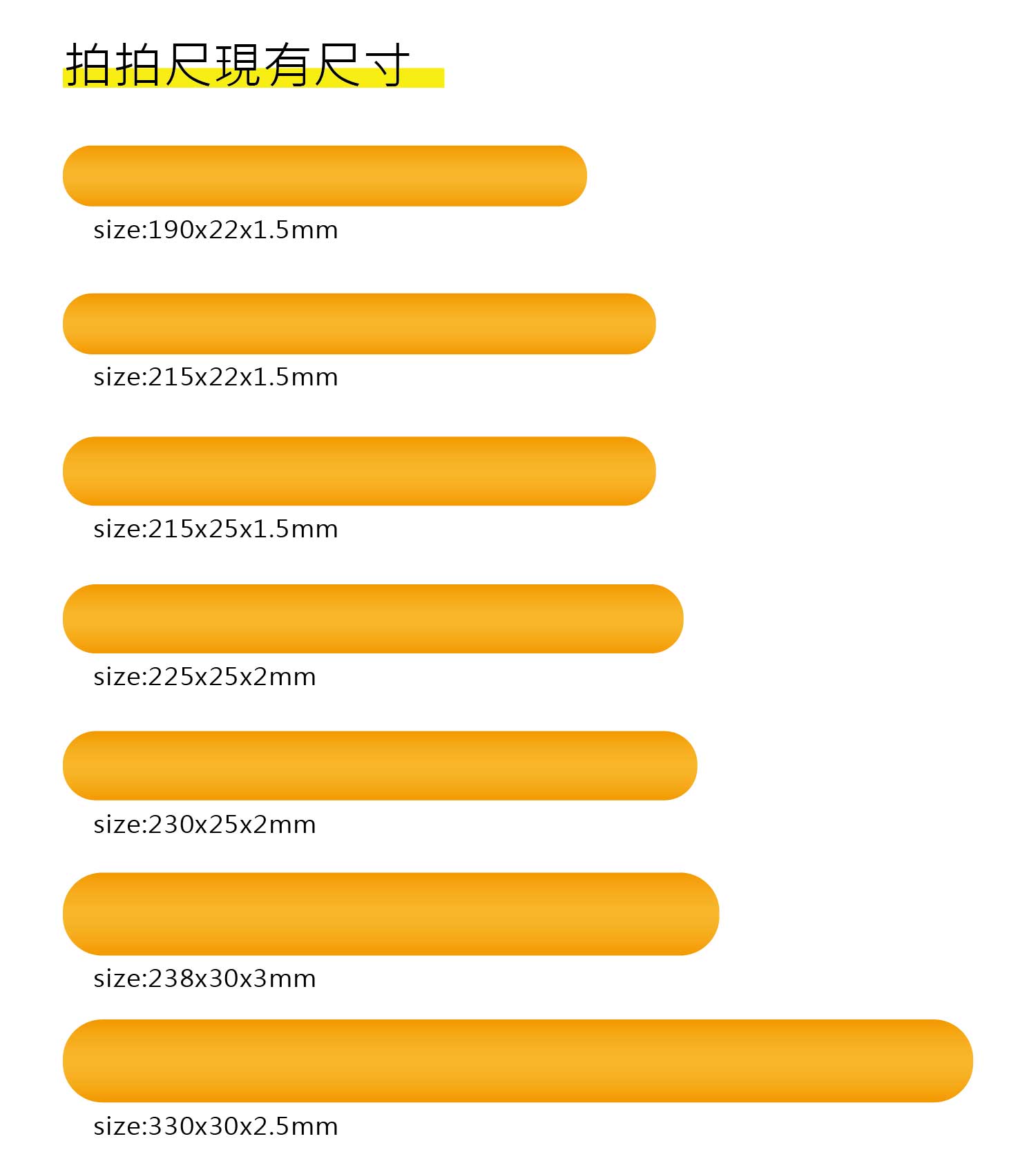 拍拍尺現有尺寸

size:190x22x1.5mm

size:215x22x1.5mm

size:215x25x1.5mm

size:225x25x2mm

size:230x25x2mm

size:238x30x3mm

size:330x30x2.5mm